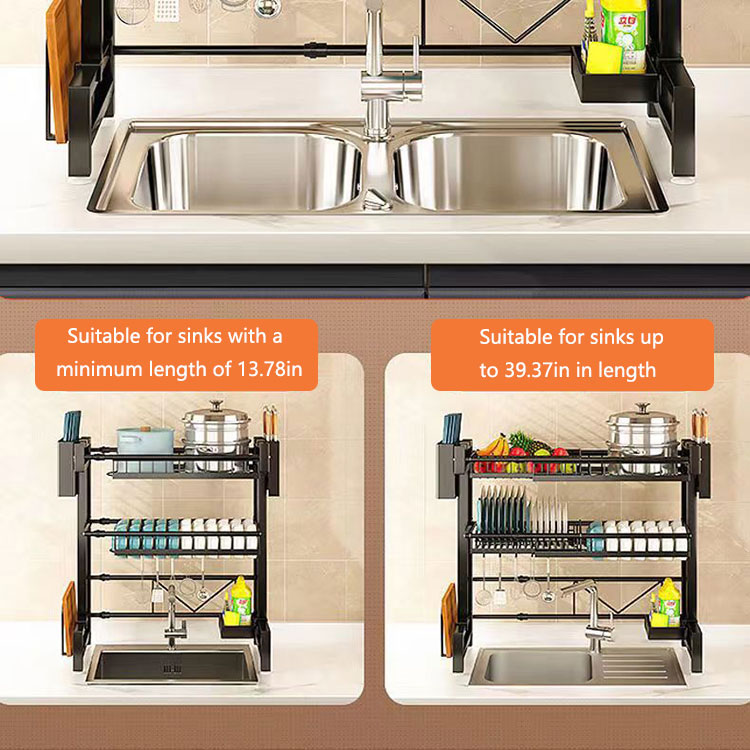 Suitable for sinks with a minimum length of 13.78in

Suitable for sinks up to 39.37in in length